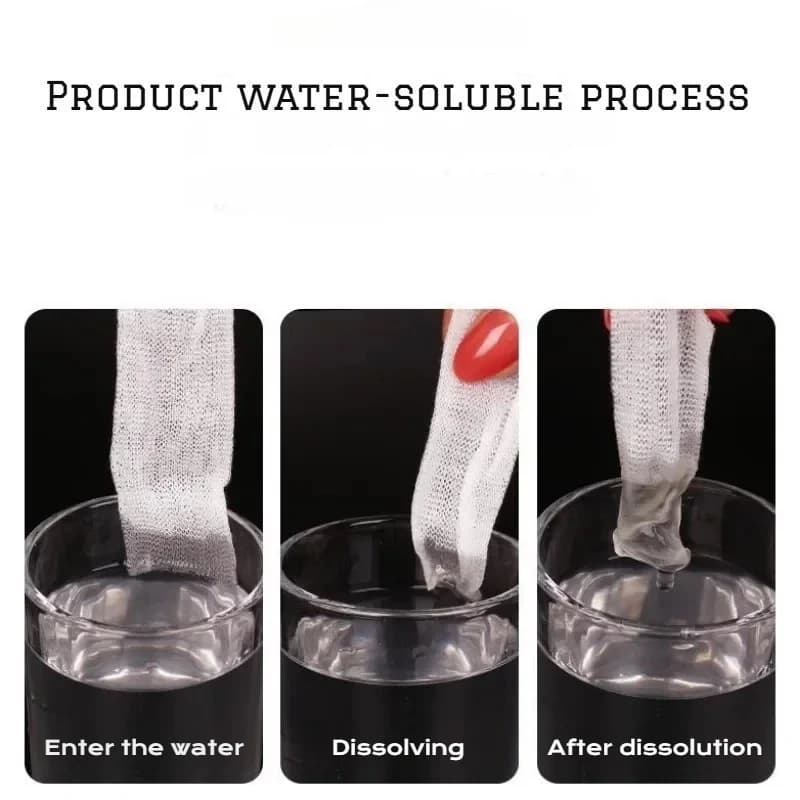 PRODUCT WATER-SOLUBLE PROCESS

Enter the water

Dissolving

After dissolution