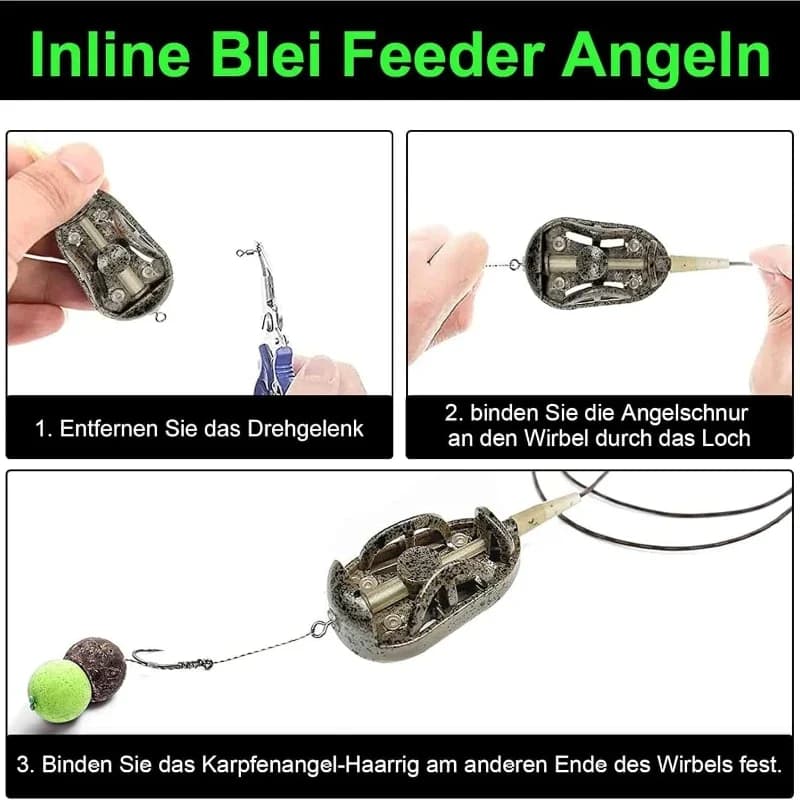 Inline Blei Feeder Angeln

1. Entfernen Sie das Drehgelenk

2. binden Sie die Angelschnur an den Wirbel durch das Loch

3. Binden Sie das Karpfenangel-Haarrig am anderen Ende des Wirbels fest.