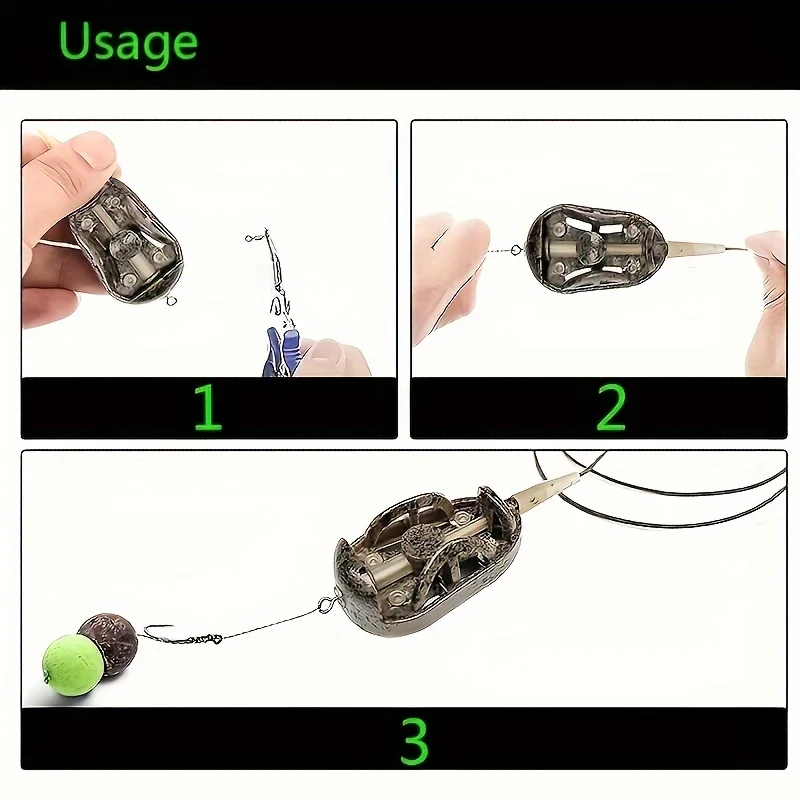 Usage

1

2

3